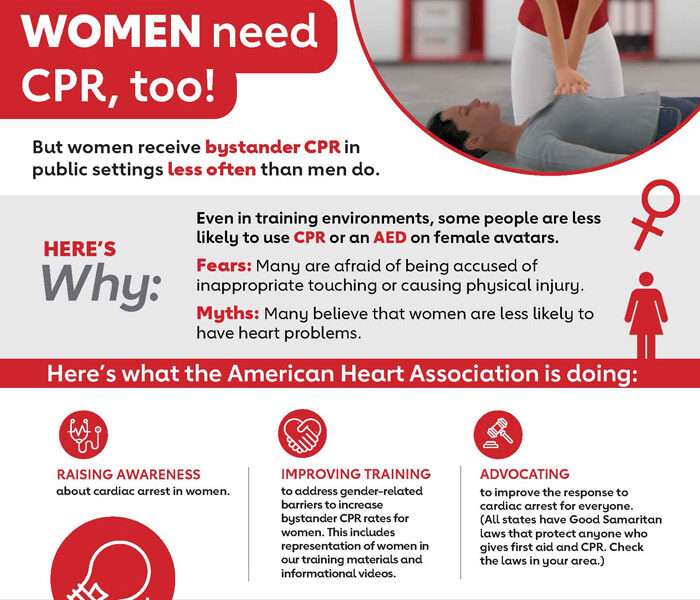 WOMEN need CPR, too!

But women receive bystander CPR in public settings less often than men do.

HERE'S Why:

Even in training environments, some people are less likely to use CPR or an AED on female avatars.

Fears: Many are afraid of being accused of inappropriate touching or causing physical injury.

Myths: Many believe that women are less likely to have heart problems.

Here's what the American Heart Association is doing:

RAISING AWARENESS about cardiac arrest in women.

IMPROVING TRAINING to address gender-related barriers to increase bystander CPR rates for women. This includes representation of women in our training materials and informational videos.

ADVOCATING to improve the response to cardiac arrest for everyone. (All states have Good Samaritan laws that protect anyone who gives first aid and CPR. Check the laws in your area.)